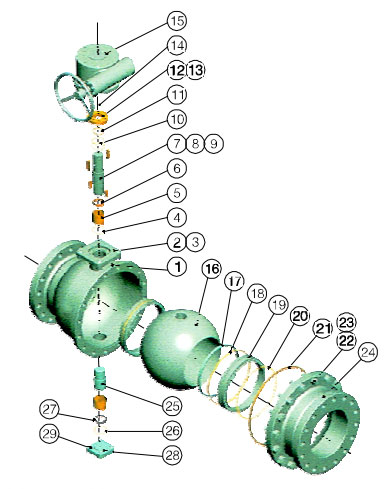 15
14
12 13
11
10
7 8 9
6
5
4
2 3
1
16
17
18
19
20
21 23
22
24
25
27
26
29
28